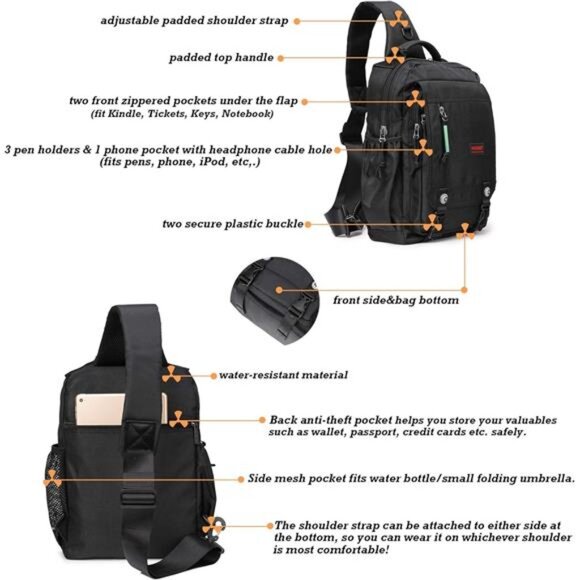 adjustable padded shoulder strap

padded top handle

two front zippered pockets under the flap
(fit Kindle, Tickets, Keys, Notebook)

3 pen holders & 1 phone pocket with headphone cable hole
(fits pens, phone, iPod, etc,.)

two secure plastic buckle

front side&bag bottom

water-resistant material

Back anti-theft pocket helps you store your valuables such as wallet, passport, credit cards etc. safely.

Side mesh pocket fits water bottle/small folding umbrella.

The shoulder strap can be attached to either side at the bottom, so you can wear it on whichever shoulder is most comfortable!